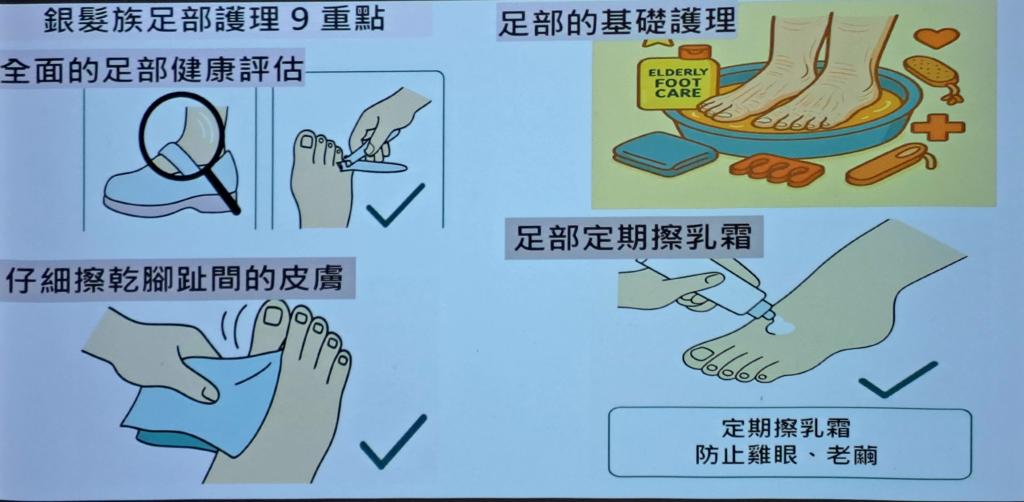 銀髮族足部護理 9 重點

全面的足部健康評估

仔細擦乾腳趾間的皮膚

足部的基礎護理

ELDERLY FOOT CARE

足部定期擦乳霜

定期擦乳霜
防止雞眼、老繭